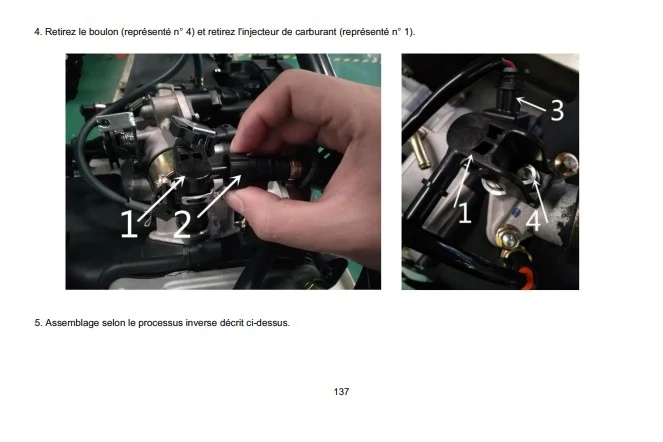 4. Retirez le boulon (représenté n° 4) et retirez l'injecteur de carburant (représenté n° 1).

1

2

3

1

4

5. Assemblage selon le processus inverse décrit ci-dessus.

137